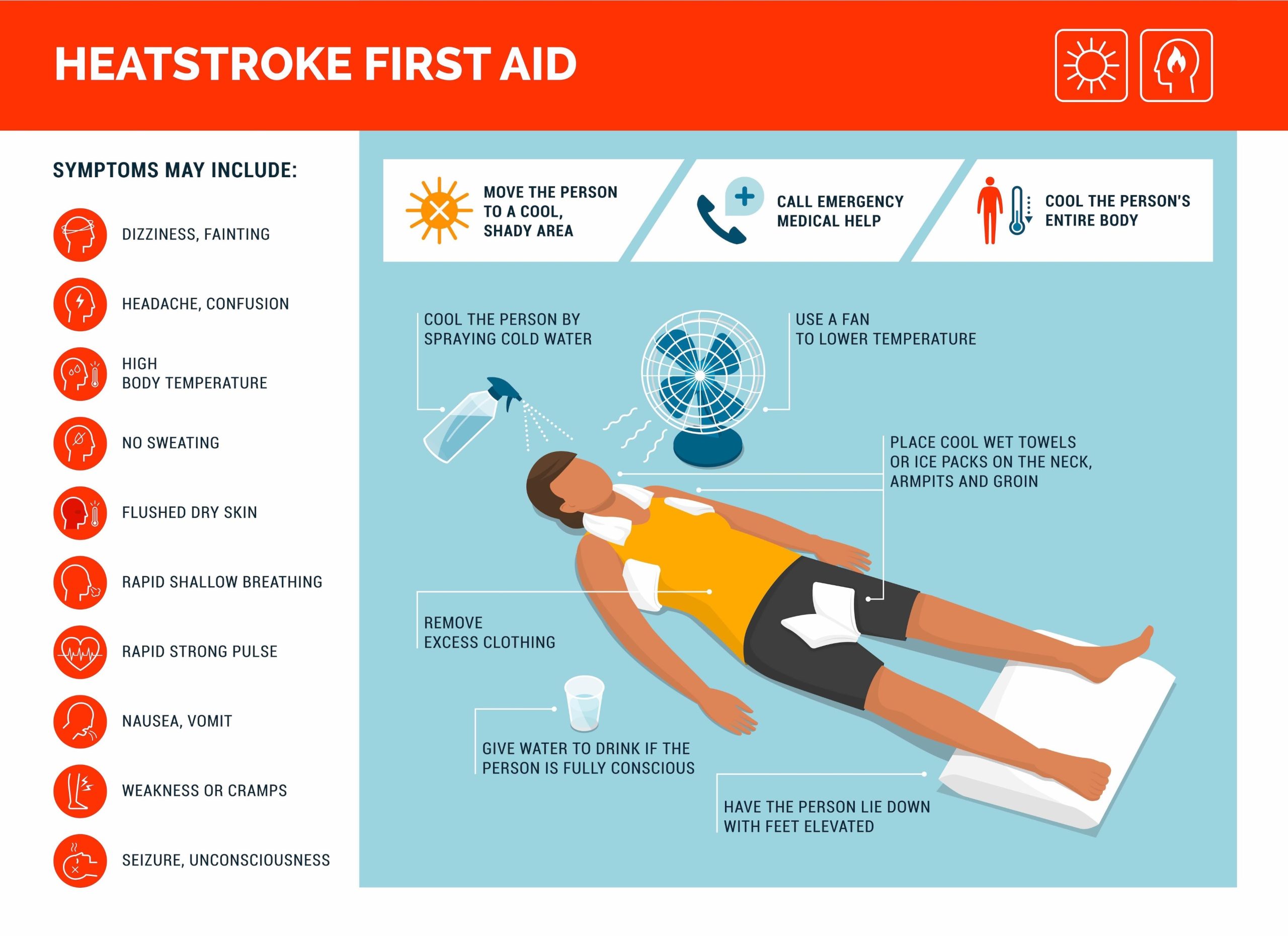 HEATSTROKE FIRST AID

SYMPTOMS MAY INCLUDE:

DIZZINESS, FAINTING

HEADACHE, CONFUSION

HIGH BODY TEMPERATURE

NO SWEATING

FLUSHED DRY SKIN

RAPID SHALLOW BREATHING

RAPID STRONG PULSE

NAUSEA, VOMIT

WEAKNESS OR CRAMPS

SEIZURE, UNCONSCIOUSNESS

MOVE THE PERSON TO A COOL, SHADY AREA

CALL EMERGENCY MEDICAL HELP

COOL THE PERSON'S ENTIRE BODY

COOL THE PERSON BY SPRAYING COLD WATER

USE A FAN TO LOWER TEMPERATURE

PLACE COOL WET TOWELS OR ICE PACKS ON THE NECK, ARMPITS AND GROIN

REMOVE EXCESS CLOTHING

GIVE WATER TO DRINK IF THE PERSON IS FULLY CONSCIOUS

HAVE THE PERSON LIE DOWN WITH FEET ELEVATED